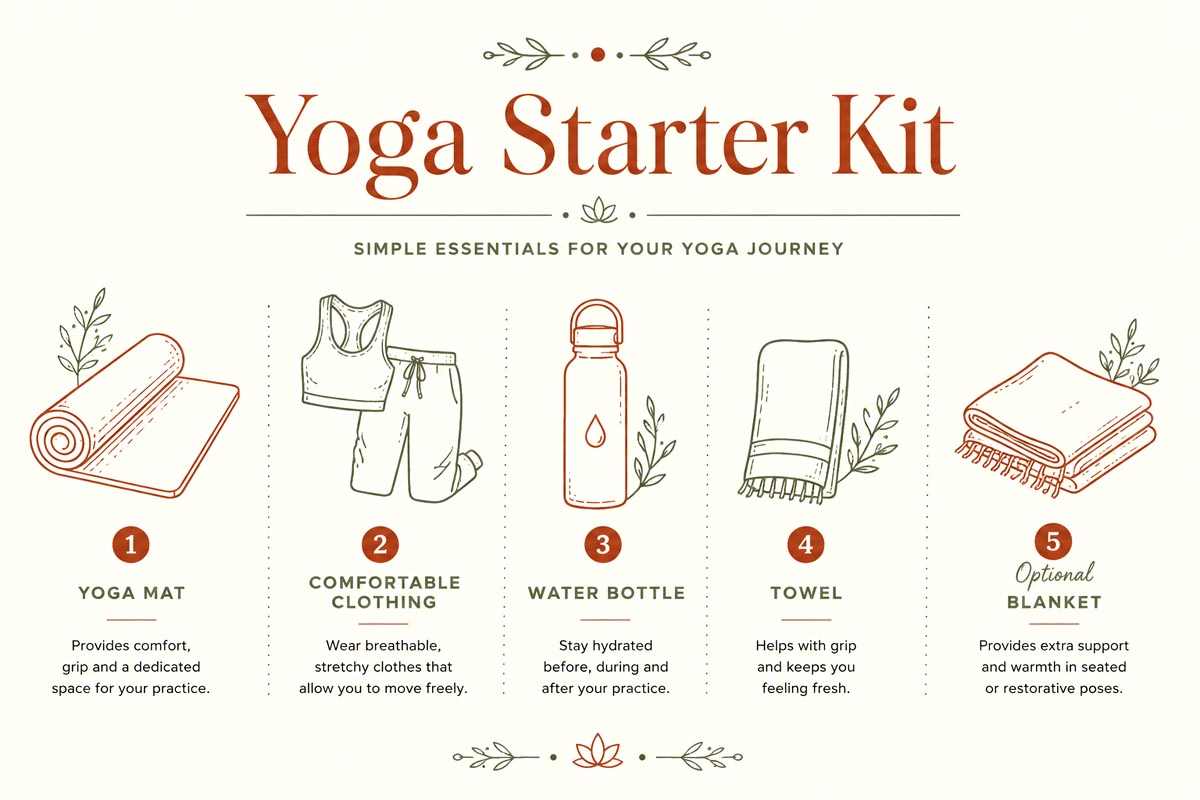 Yoga Starter Kit

SIMPLE ESSENTIALS FOR YOUR YOGA JOURNEY

1
YOGA MAT
Provides comfort, grip and a dedicated space for your practice.

2
COMFORTABLE CLOTHING
Wear breathable, stretchy clothes that allow you to move freely.

3
WATER BOTTLE
Stay hydrated before, during and after your practice.

4
TOWEL
Helps with grip and keeps you feeling fresh.

5
Optional
BLANKET
Provides extra support and warmth in seated or restorative poses.